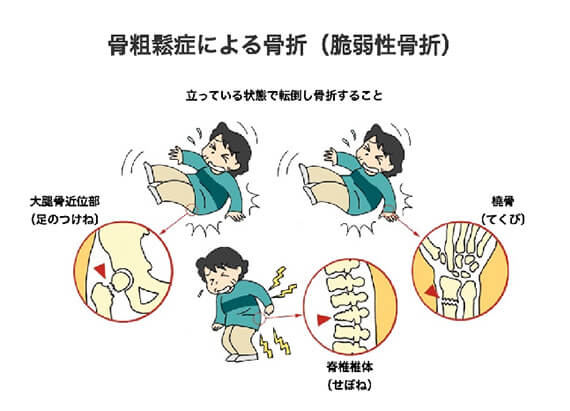 骨粗鬆症による骨折（脆弱性骨折）

立っている状態で転倒し骨折すること

大腿骨近位部
（足のつけね）

橈骨
（てくび）

脊椎椎体
（せぼね）